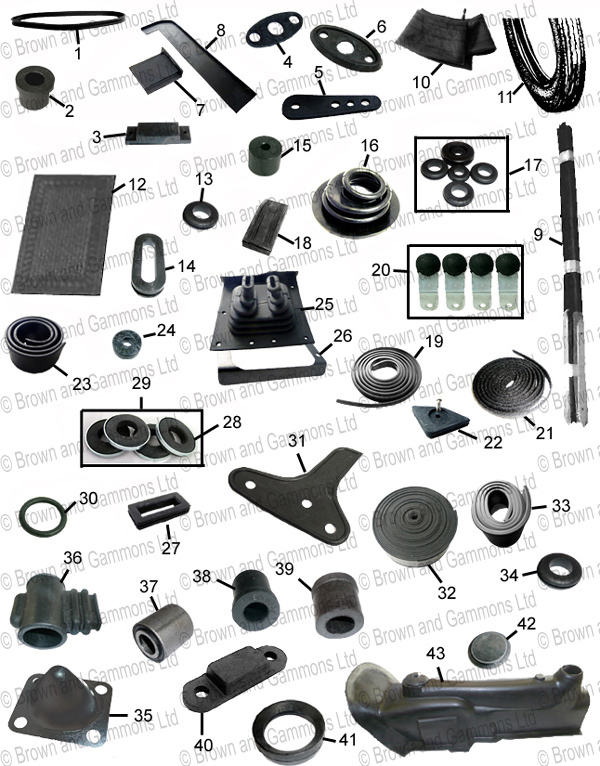 © Brown and Gammons Ltd

1
8
4
6
10
11
2
7
5
3
15
16
17
12
13
9
18
14
20
25
23
24
26
19
29
28
22
21
31
30
27
33
32
34
36
37
38
39
42
43
35
40
41